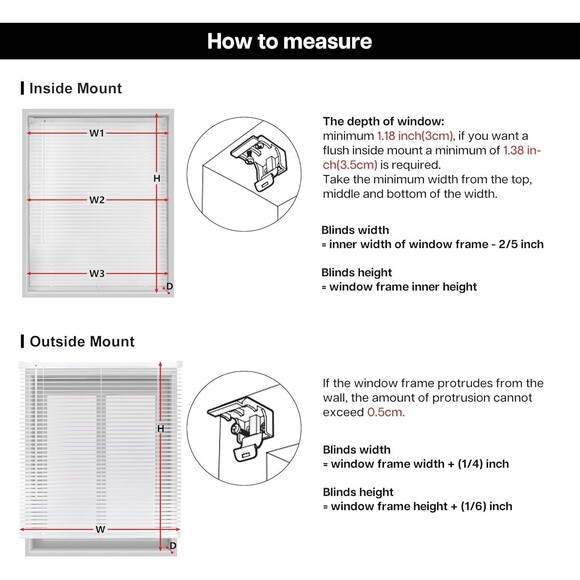 How to measure

Inside Mount

W1

H

W2

W3

D

The depth of window:
minimum 1.18 inch(3cm), if you want a flush inside mount a minimum of 1.38 inch(3.5cm) is required.
Take the minimum width from the top, middle and bottom of the width.

Blinds width
= inner width of window frame - 2/5 inch

Blinds height
= window frame inner height

Outside Mount

H

W

D

If the window frame protrudes from the wall, the amount of protrusion cannot exceed 0.5cm.

Blinds width
= window frame width + (1/4) inch

Blinds height
= window frame height + (1/6) inch